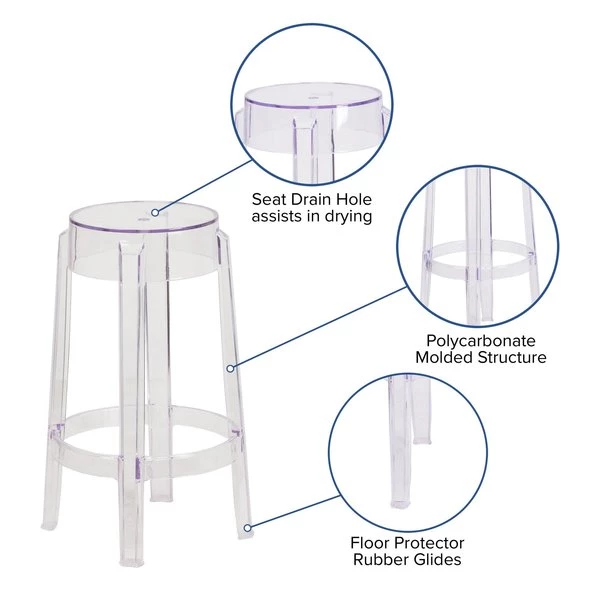 Seat Drain Hole assists in drying

Polycarbonate Molded Structure

Floor Protector Rubber Glides