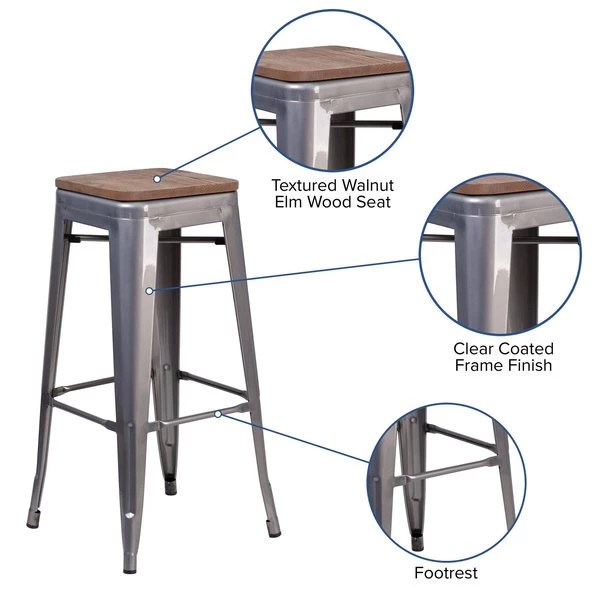 Textured Walnut Elm Wood Seat

Clear Coated Frame Finish

Footrest